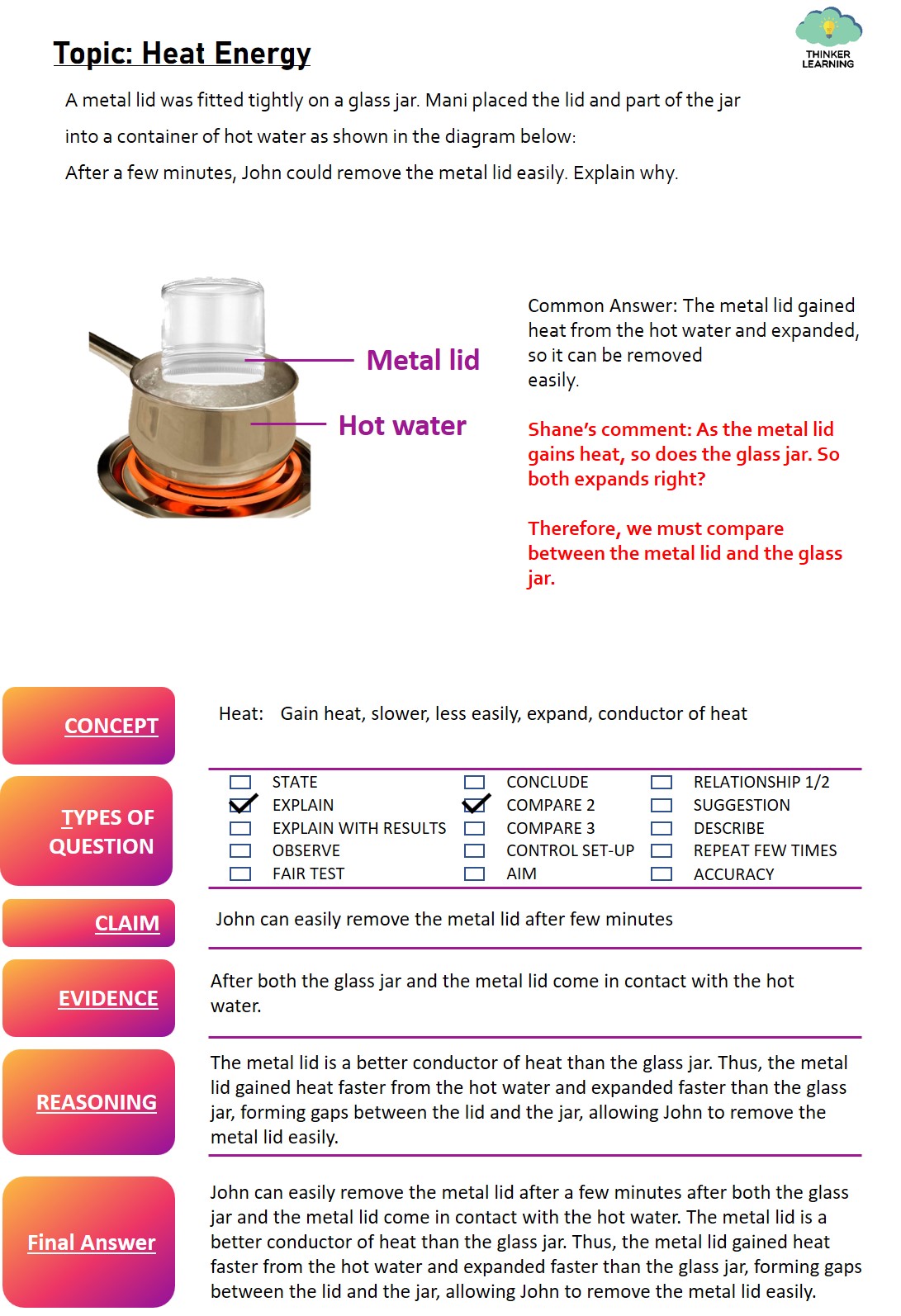 Topic: Heat Energy

THINKER LEARNING

A metal lid was fitted tightly on a glass jar. Mani placed the lid and part of the jar into a container of hot water as shown in the diagram below:
After a few minutes, John could remove the metal lid easily. Explain why.

Metal lid

Hot water

Common Answer: The metal lid gained heat from the hot water and expanded, so it can be removed easily.

Shane's comment: As the metal lid gains heat, so does the glass jar. So both expands right?

Therefore, we must compare between the metal lid and the glass jar.

CONCEPT

Heat: Gain heat, slower, less easily, expand, conductor of heat

TYPES OF QUESTION

☐ STATE
☑ EXPLAIN
☐ EXPLAIN WITH RESULTS
☐ OBSERVE
☐ FAIR TEST
☐ CONCLUDE
☑ COMPARE 2
☐ COMPARE 3
☐ CONTROL SET-UP
☐ AIM
☐ RELATIONSHIP 1/2
☐ SUGGESTION
☐ DESCRIBE
☐ REPEAT FEW TIMES
☐ ACCURACY

CLAIM

John can easily remove the metal lid after few minutes

EVIDENCE

After both the glass jar and the metal lid come in contact with the hot water.

REASONING

The metal lid is a better conductor of heat than the glass jar. Thus, the metal lid gained heat faster from the hot water and expanded faster than the glass jar, forming gaps between the lid and the jar, allowing John to remove the metal lid easily.

Final Answer

John can easily remove the metal lid after a few minutes after both the glass jar and the metal lid come in contact with the hot water. The metal lid is a better conductor of heat than the glass jar. Thus, the metal lid gained heat faster from the hot water and expanded faster than the glass jar, forming gaps between the lid and the jar, allowing John to remove the metal lid easily.